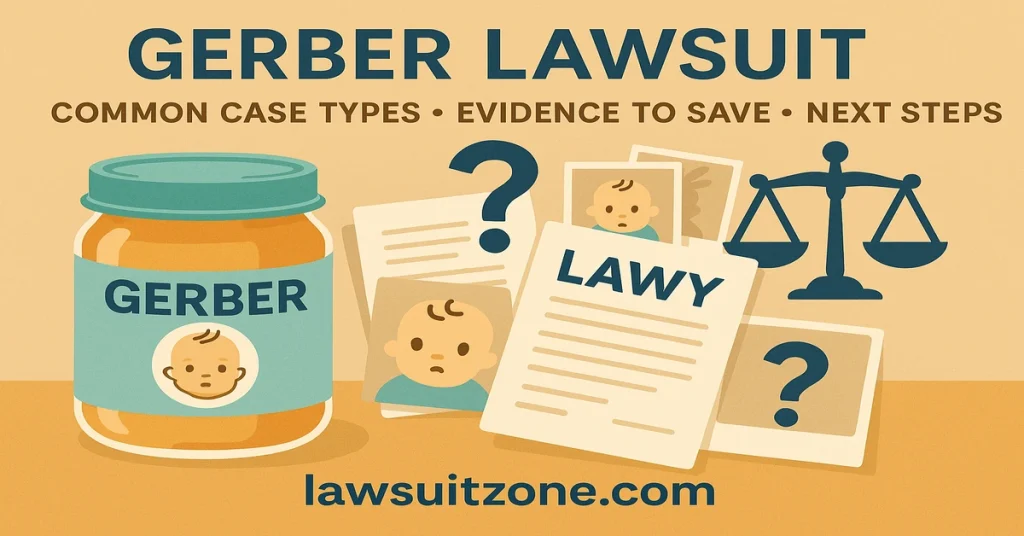 GERBER LAWSUIT

COMMON CASE TYPES • EVIDENCE TO SAVE • NEXT STEPS

GERBER

?

LAWY

?

lawsuitzone.com