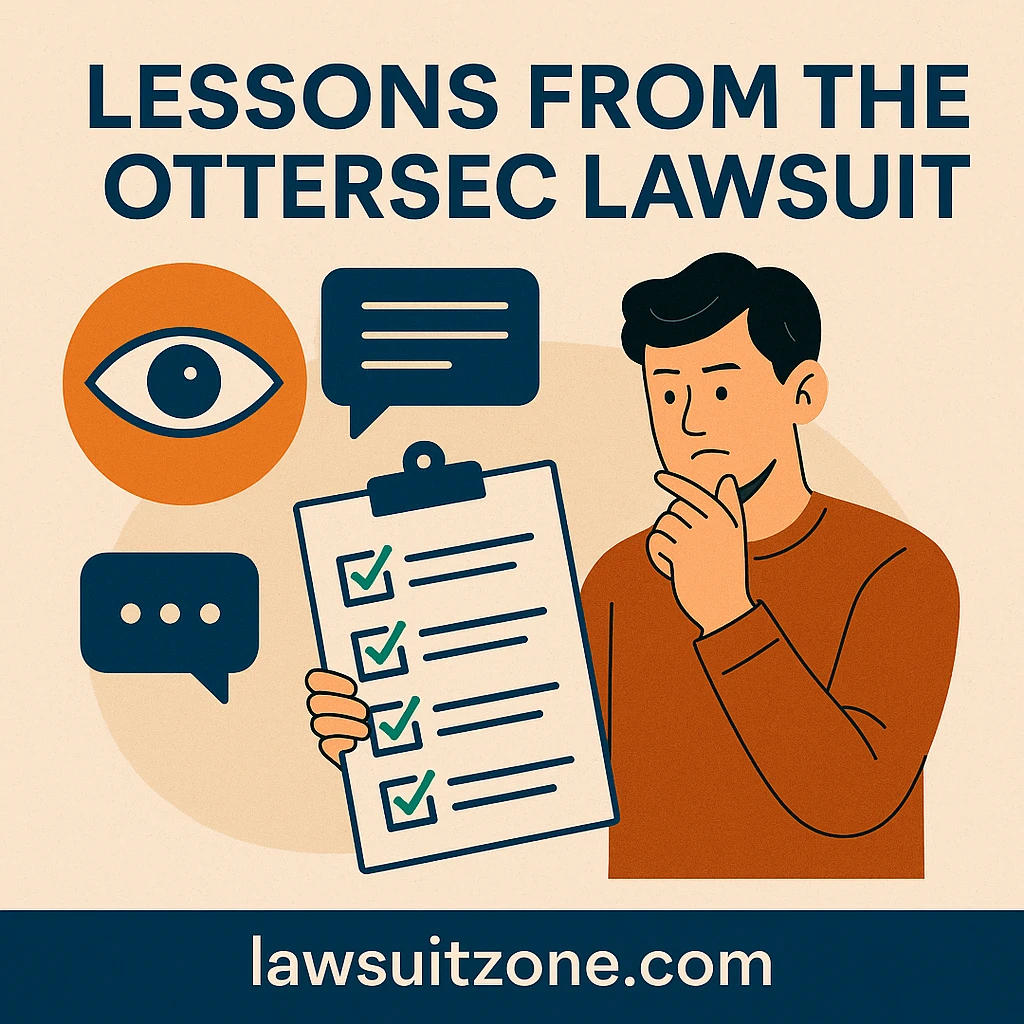 LESSONS FROM THE OTTERSEC LAWSUIT

lawsuitzone.com