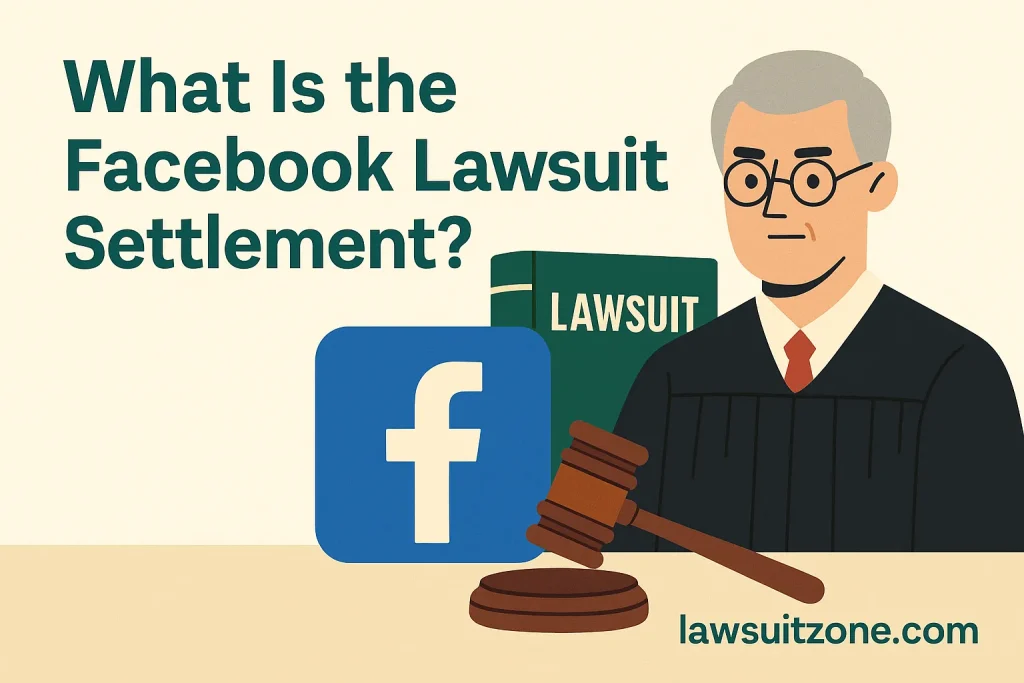 What Is the Facebook Lawsuit Settlement?

LAWSUIT

f

lawsuitzone.com