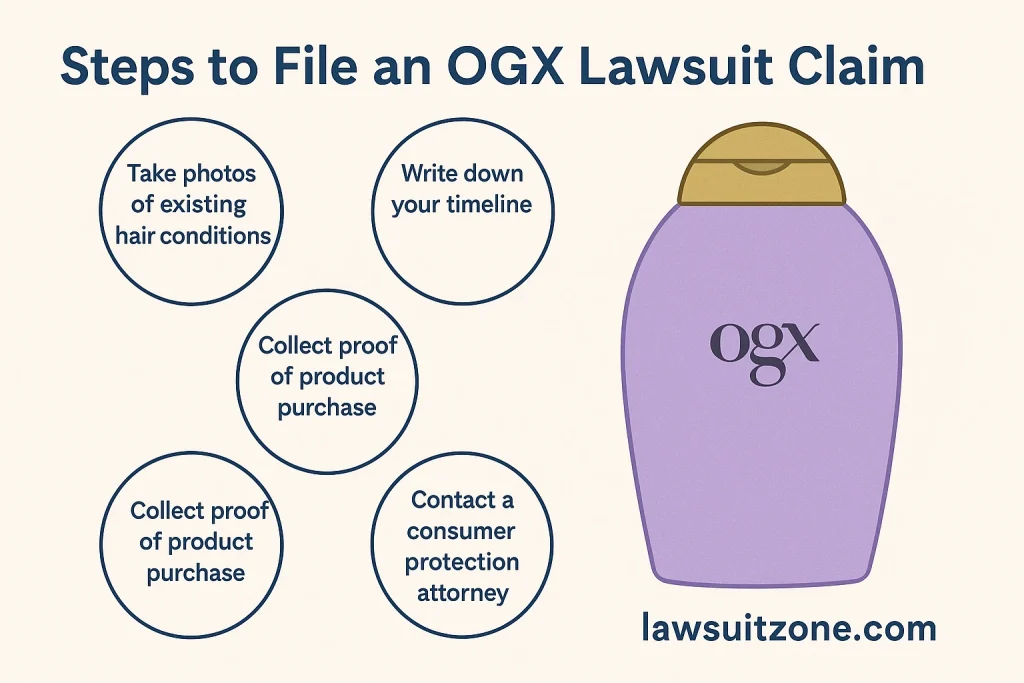 Steps to File an OGX Lawsuit Claim

Take photos of existing hair conditions

Write down your timeline

Collect proof of product purchase

Collect proof of product purchase

Contact a consumer protection attorney

ogx

lawsuitzone.com