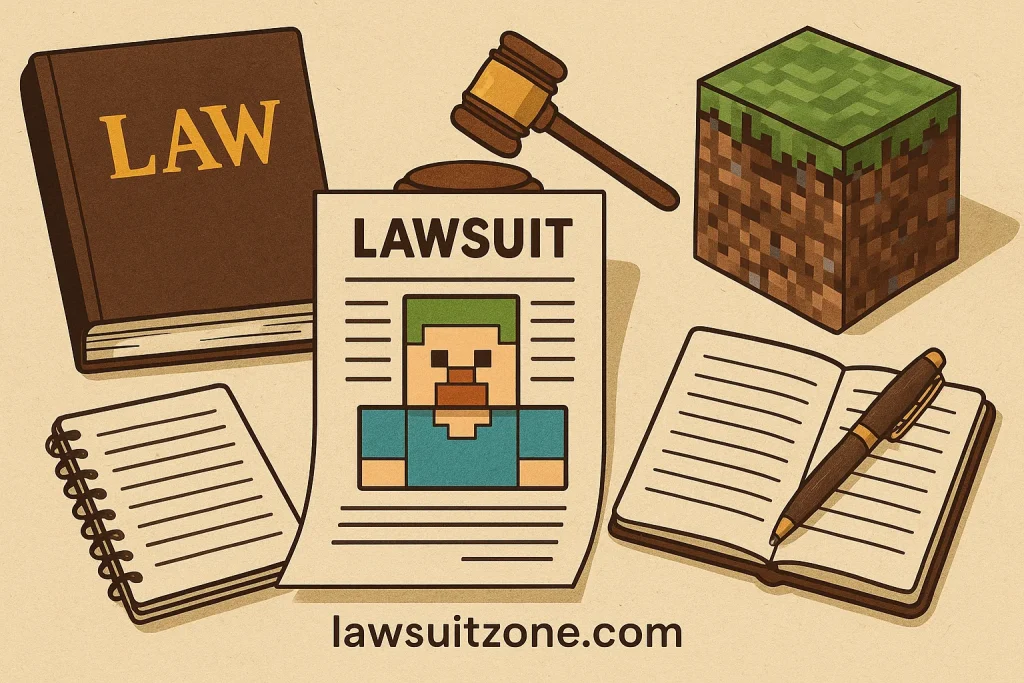 LAW

LAWSUIT

lawsuitzone.com