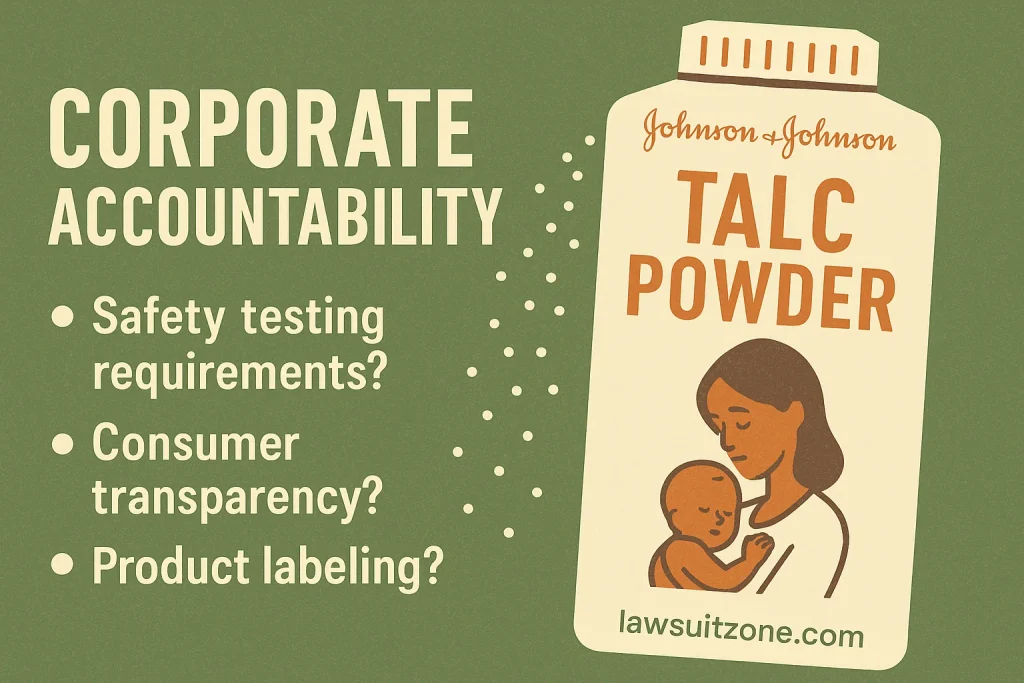 CORPORATE ACCOUNTABILITY

• Safety testing requirements?

• Consumer transparency?

• Product labeling?

Johnson & Johnson

TALC POWDER

lawsuitzone.com