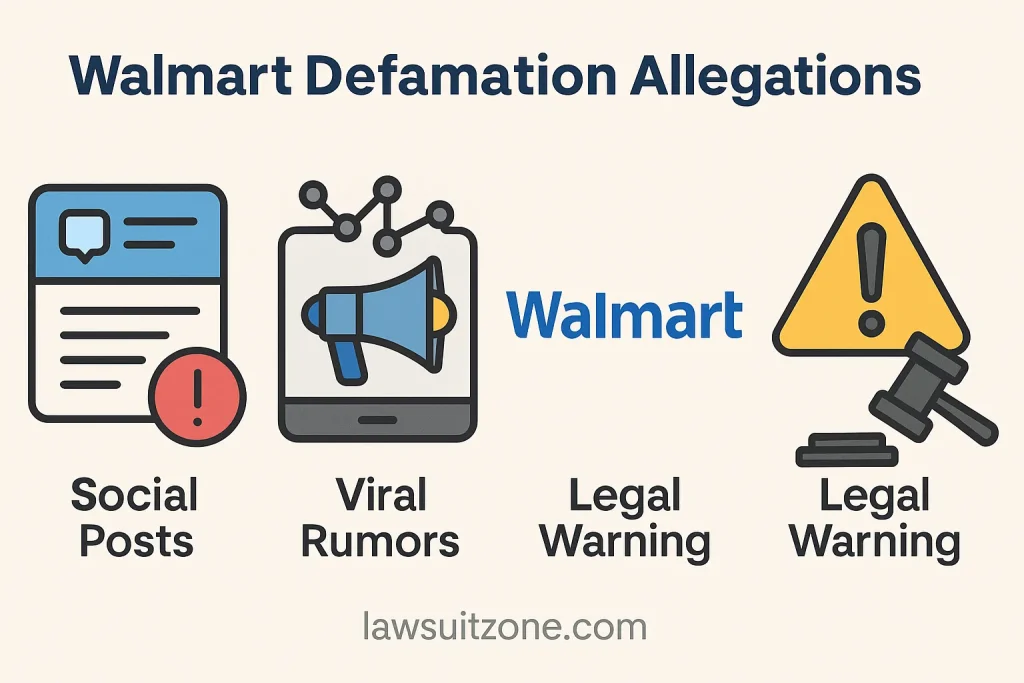 Walmart Defamation Allegations

Walmart

Social Posts

Viral Rumors

Legal Warning

Legal Warning

lawsuitzone.com