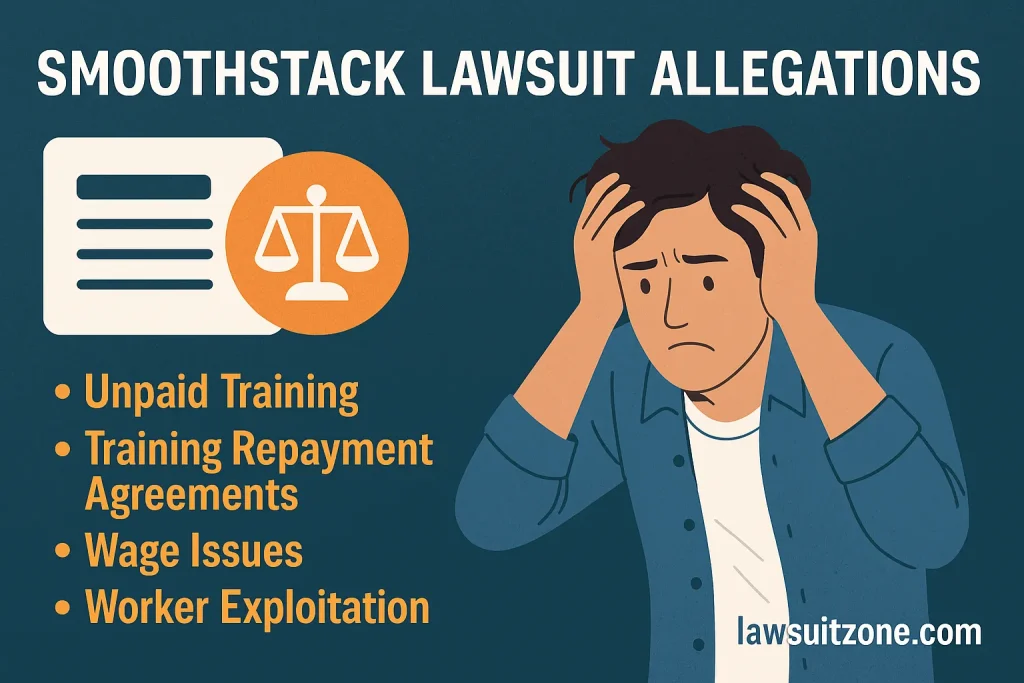 SMOOTHSTACK LAWSUIT ALLEGATIONS

• Unpaid Training
• Training Repayment Agreements
• Wage Issues
• Worker Exploitation

lawsuitzone.com