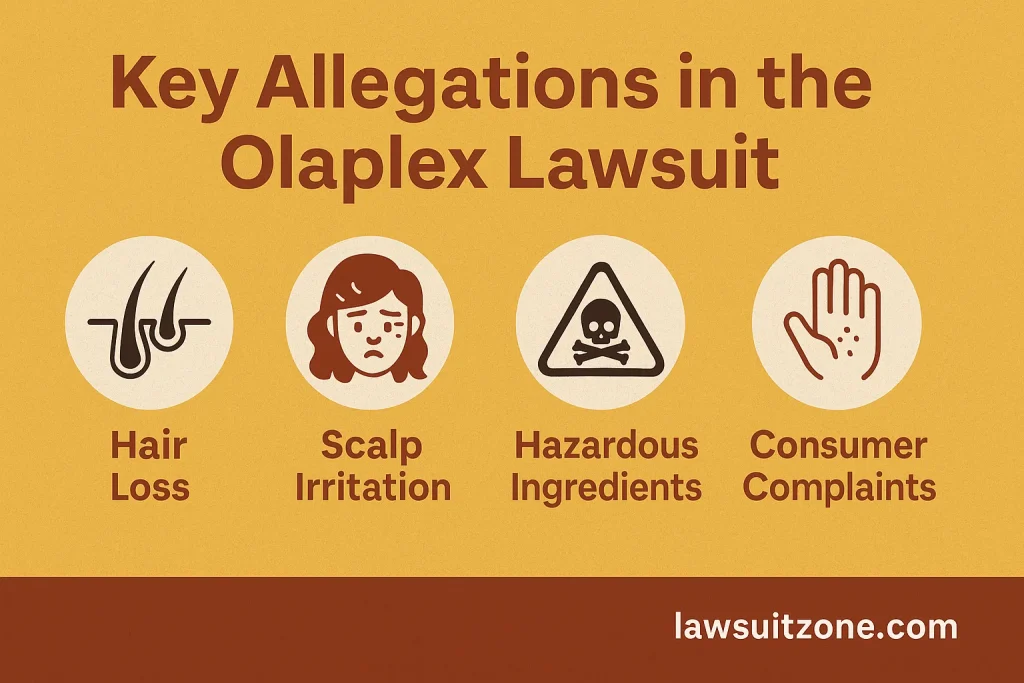 Key Allegations in the Olaplex Lawsuit

Hair Loss

Scalp Irritation

Hazardous Ingredients

Consumer Complaints

lawsuitzone.com