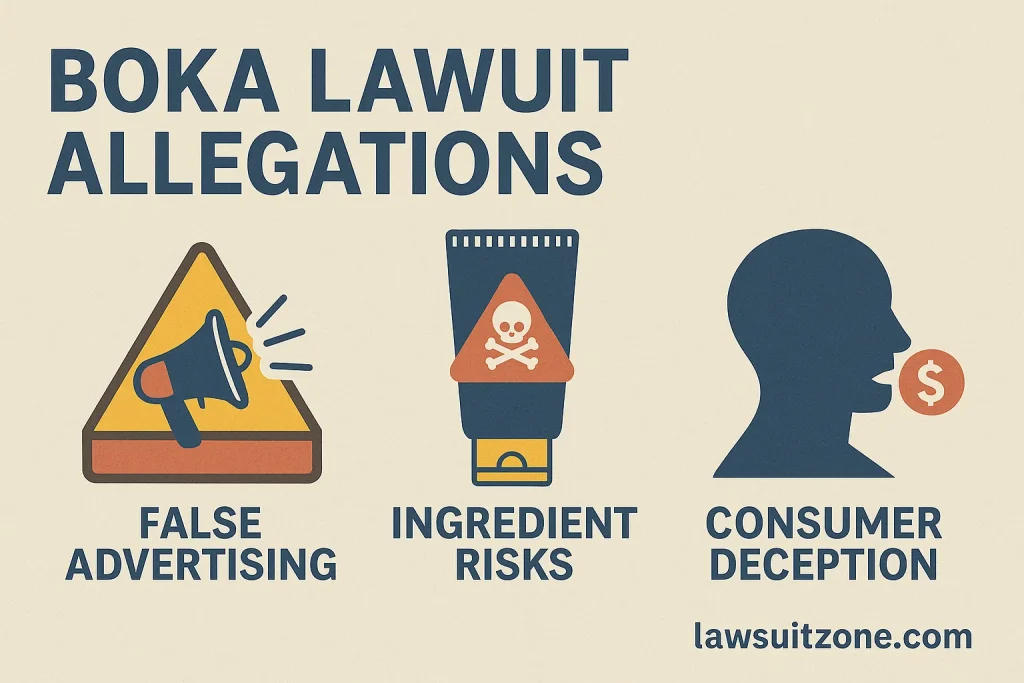 BOKA LAWUIT ALLEGATIONS

$

FALSE ADVERTISING

INGREDIENT RISKS

CONSUMER DECEPTION

lawsuitzone.com