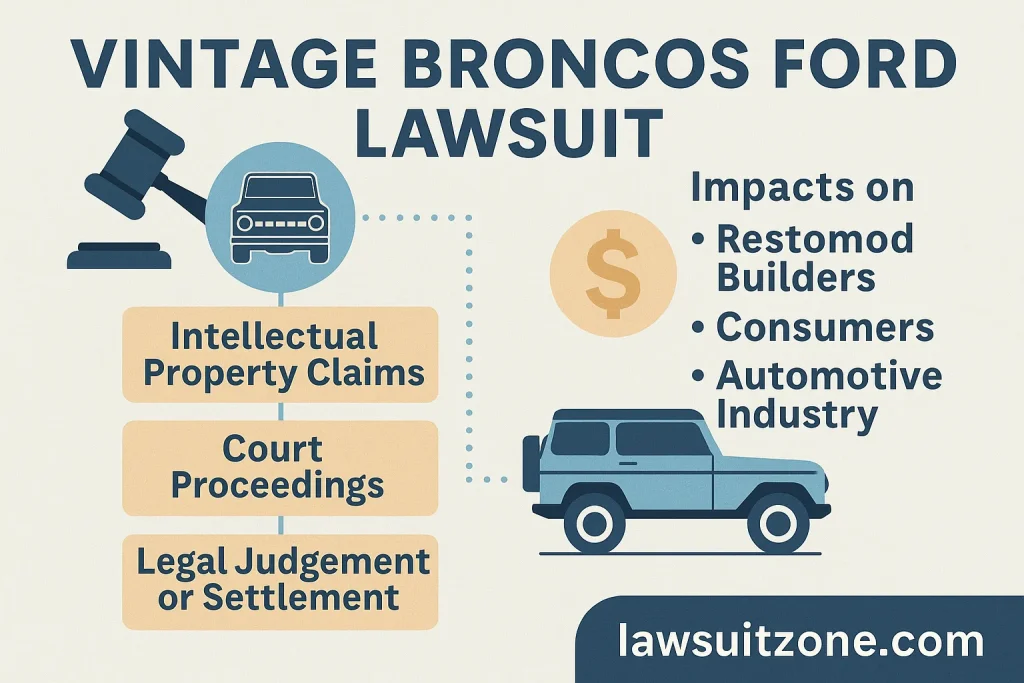 VINTAGE BRONCOS FORD LAWSUIT

Intellectual Property Claims

Court Proceedings

Legal Judgement or Settlement

$

Impacts on
• Restomod Builders
• Consumers
• Automotive Industry

lawsuitzone.com