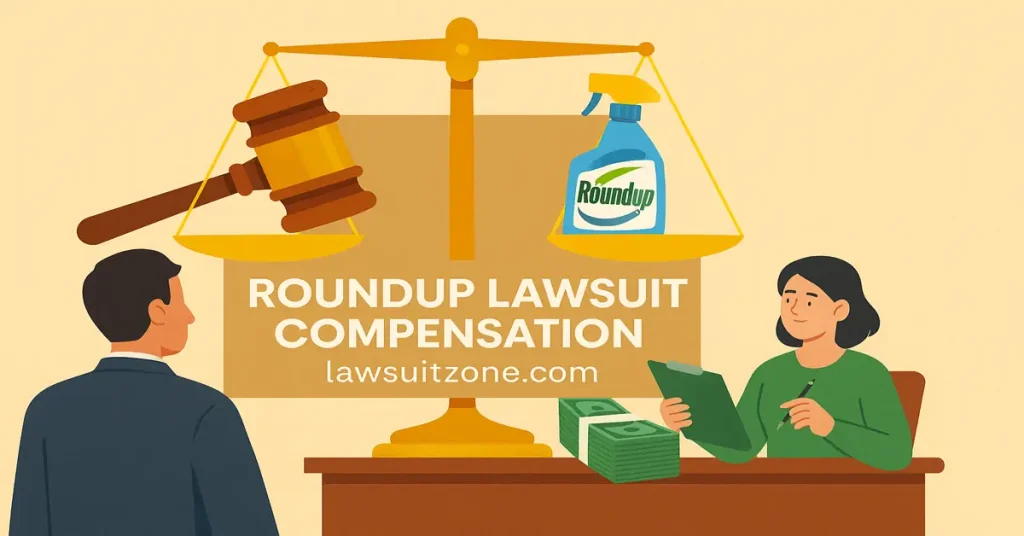 Roundup

ROUNDUP LAWSUIT COMPENSATION

lawsuitzone.com