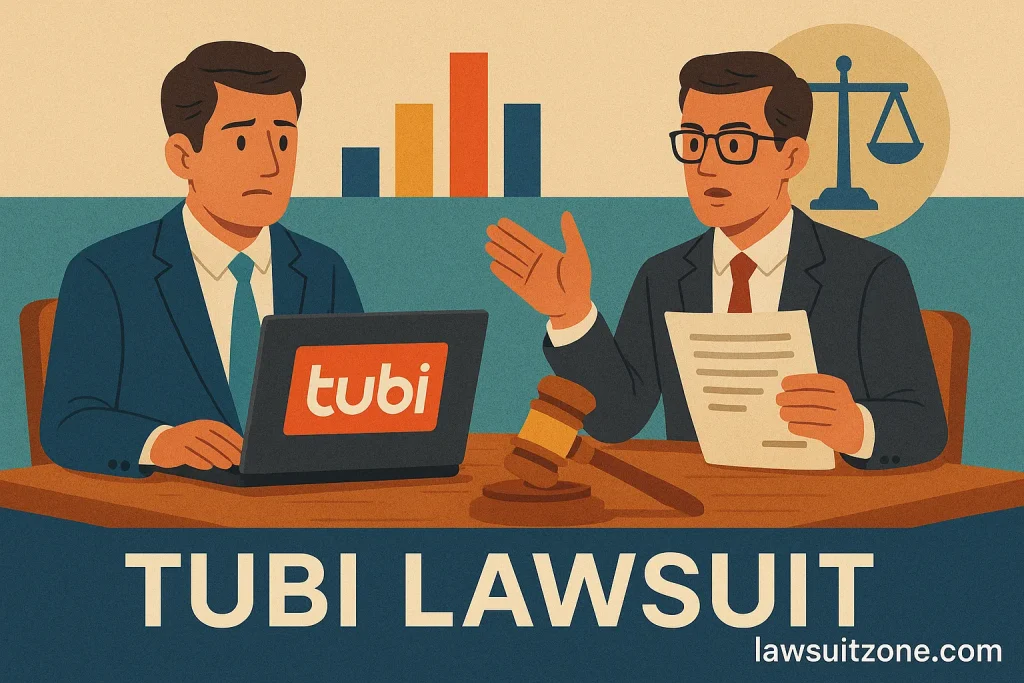 tubi

TUBI LAWSUIT

lawsuitzone.com