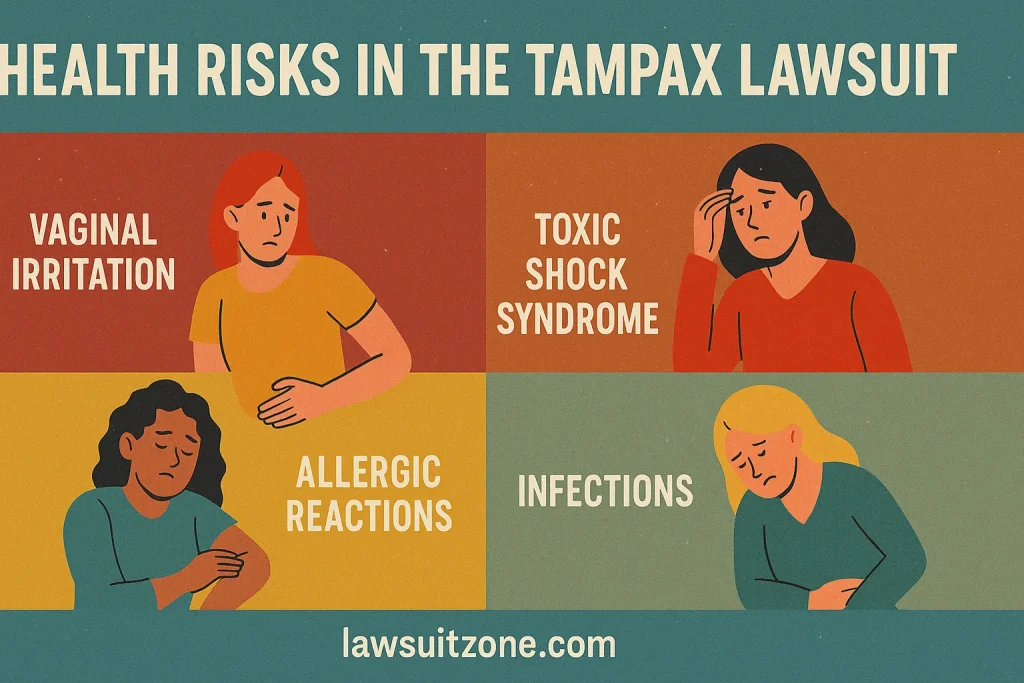 HEALTH RISKS IN THE TAMPAX LAWSUIT

VAGINAL IRRITATION

TOXIC SHOCK SYNDROME

ALLERGIC REACTIONS

INFECTIONS

lawsuitzone.com