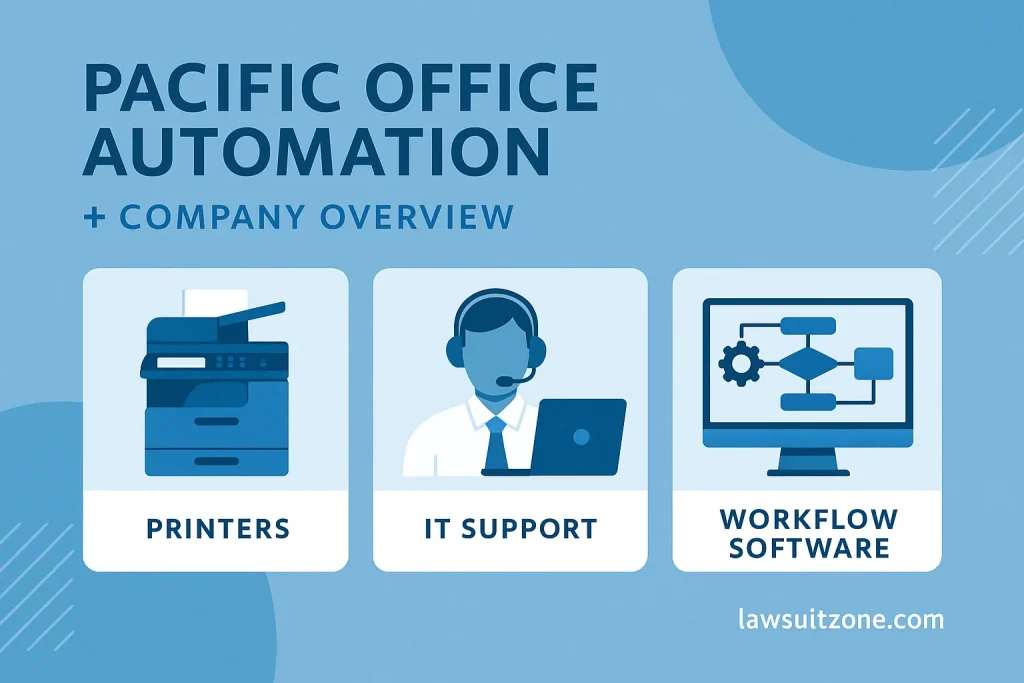 PACIFIC OFFICE AUTOMATION

+ COMPANY OVERVIEW

PRINTERS

IT SUPPORT

WORKFLOW SOFTWARE

lawsuitzone.com