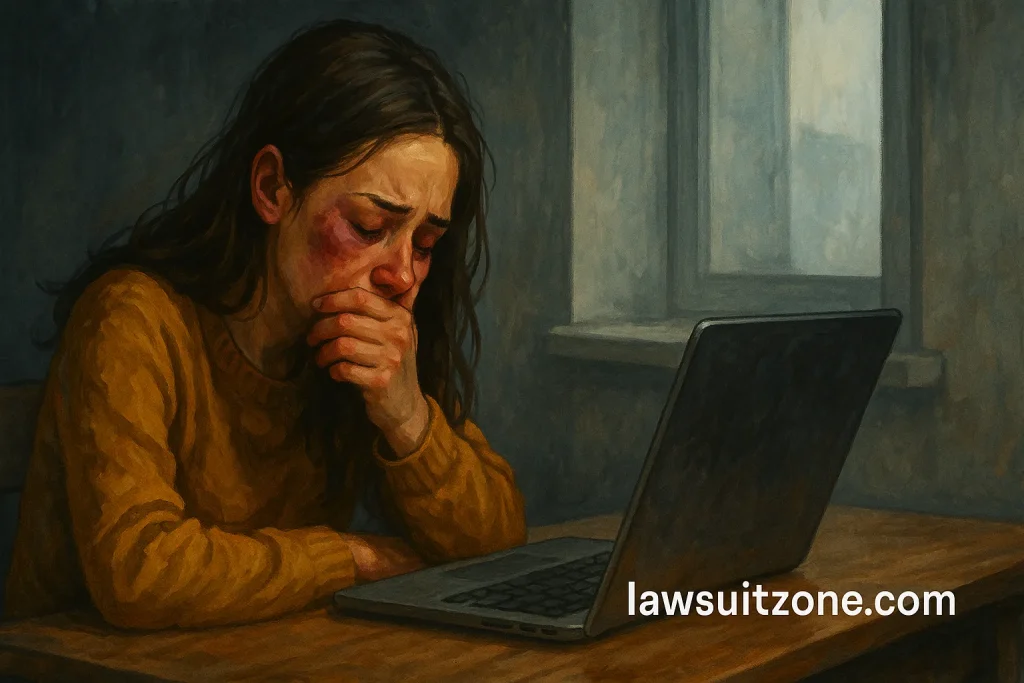 lawsuitzone.com