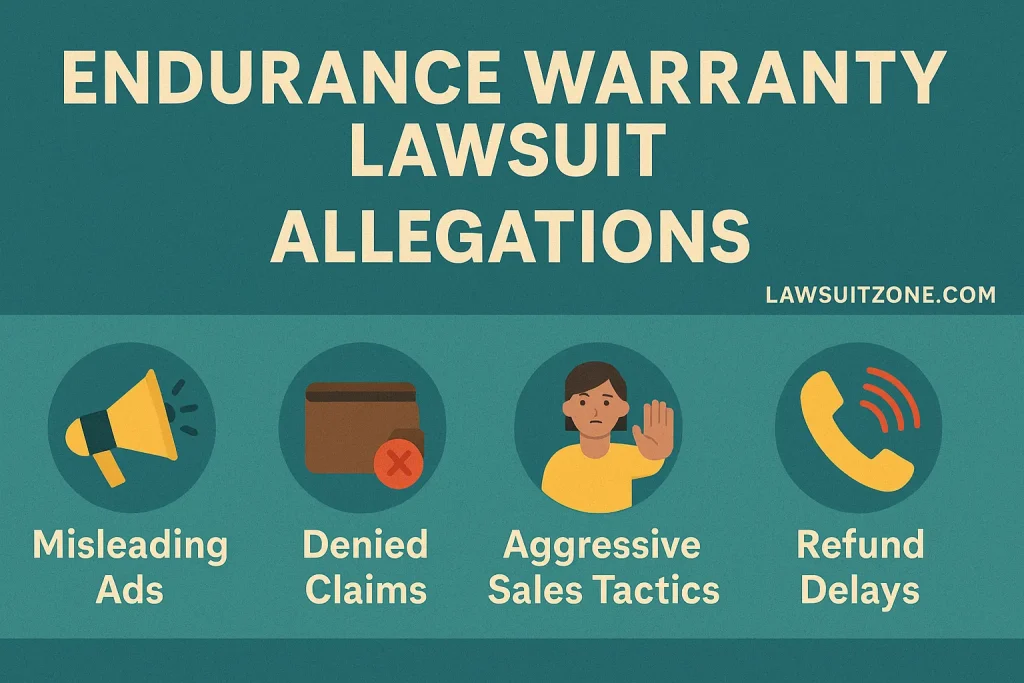 ENDURANCE WARRANTY LAWSUIT ALLEGATIONS

LAWSUITZONE.COM

Misleading Ads

Denied Claims

Aggressive Sales Tactics

Refund Delays