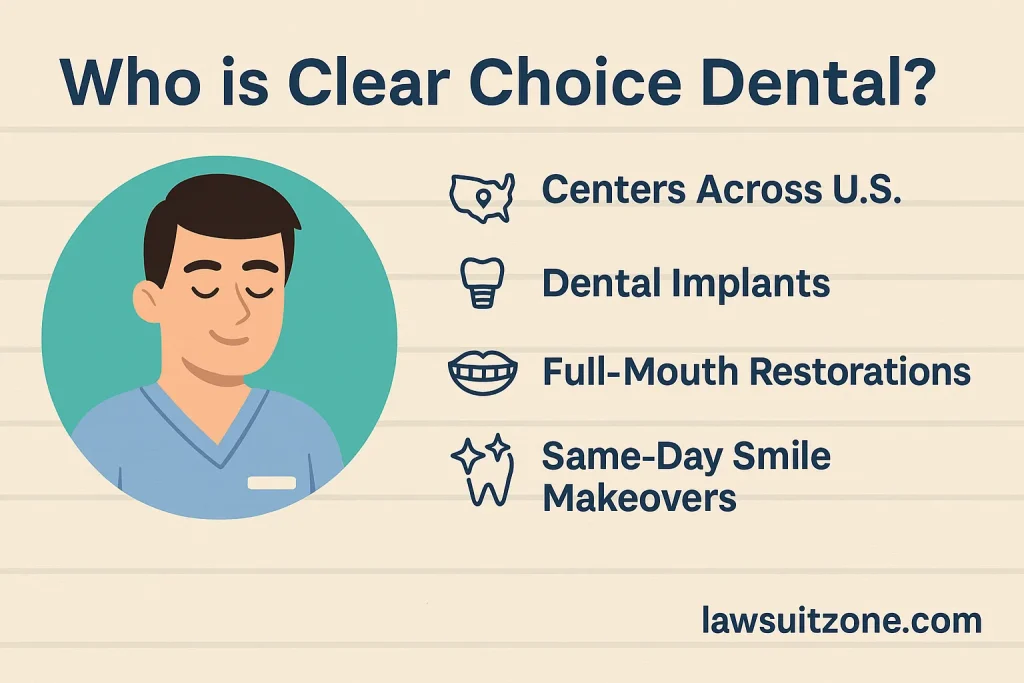 Who is Clear Choice Dental?

Centers Across U.S.

Dental Implants

Full-Mouth Restorations

Same-Day Smile Makeovers

lawsuitzone.com