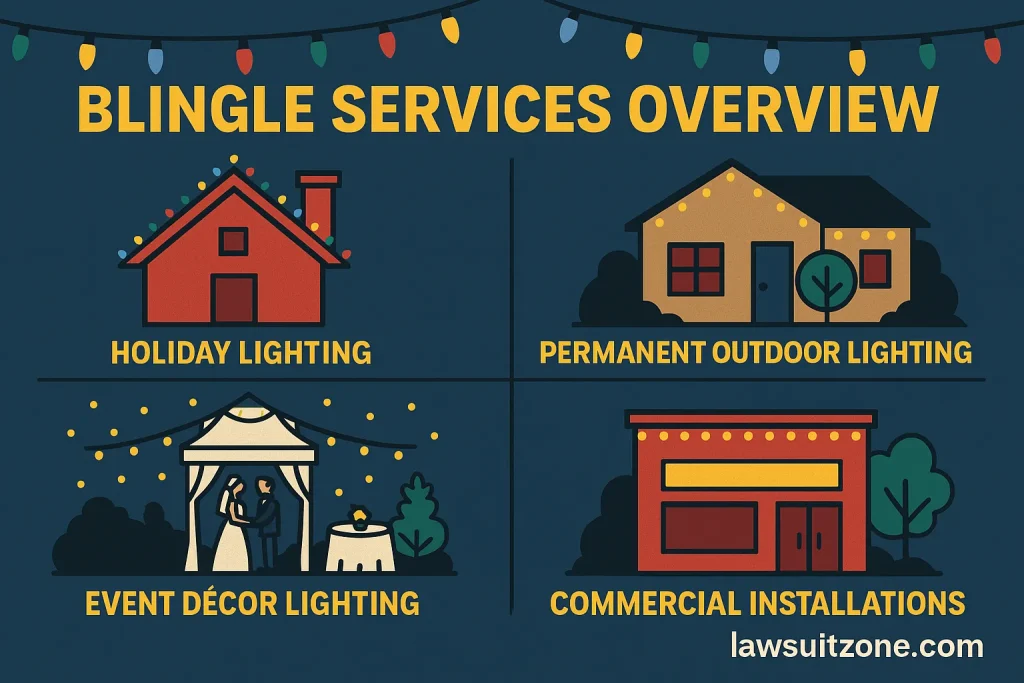 BLINGLE SERVICES OVERVIEW

HOLIDAY LIGHTING

PERMANENT OUTDOOR LIGHTING

EVENT DÉCOR LIGHTING

COMMERCIAL INSTALLATIONS

lawsuitzone.com