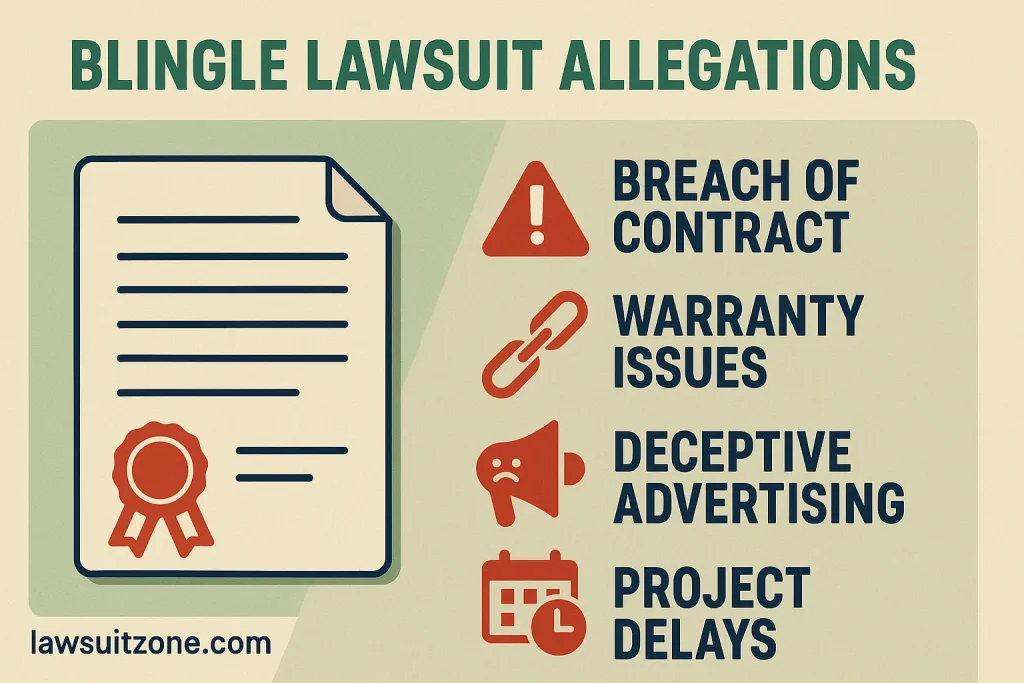 BLINGLE LAWSUIT ALLEGATIONS

BREACH OF CONTRACT

WARRANTY ISSUES

DECEPTIVE ADVERTISING

PROJECT DELAYS

lawsuitzone.com