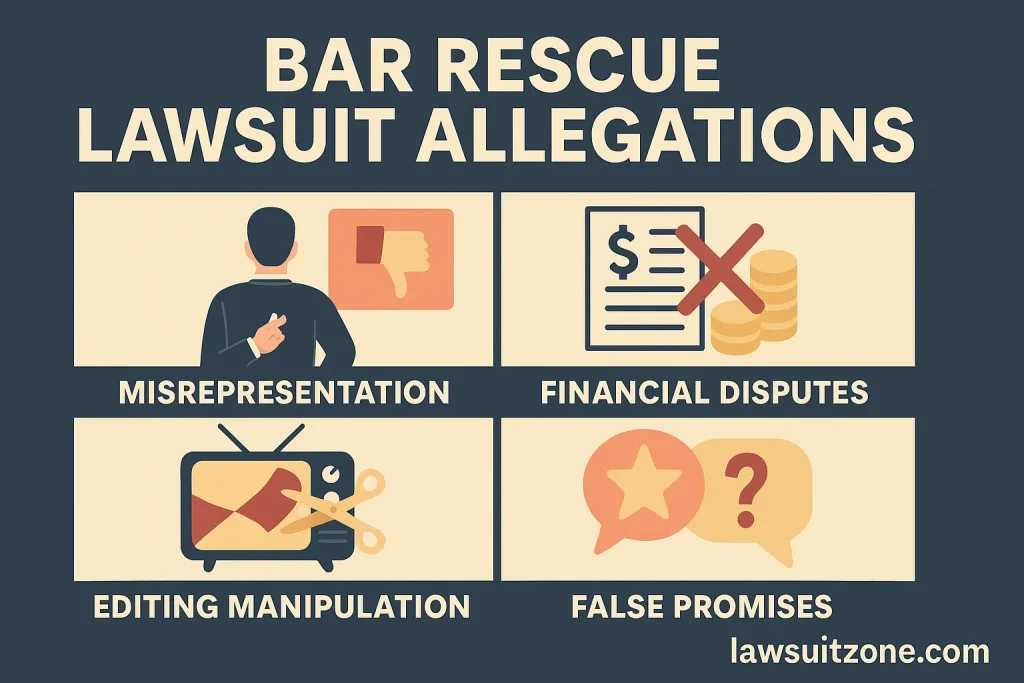 BAR RESCUE
LAWSUIT ALLEGATIONS

$

MISREPRESENTATION

FINANCIAL DISPUTES

?

EDITING MANIPULATION

FALSE PROMISES

lawsuitzone.com