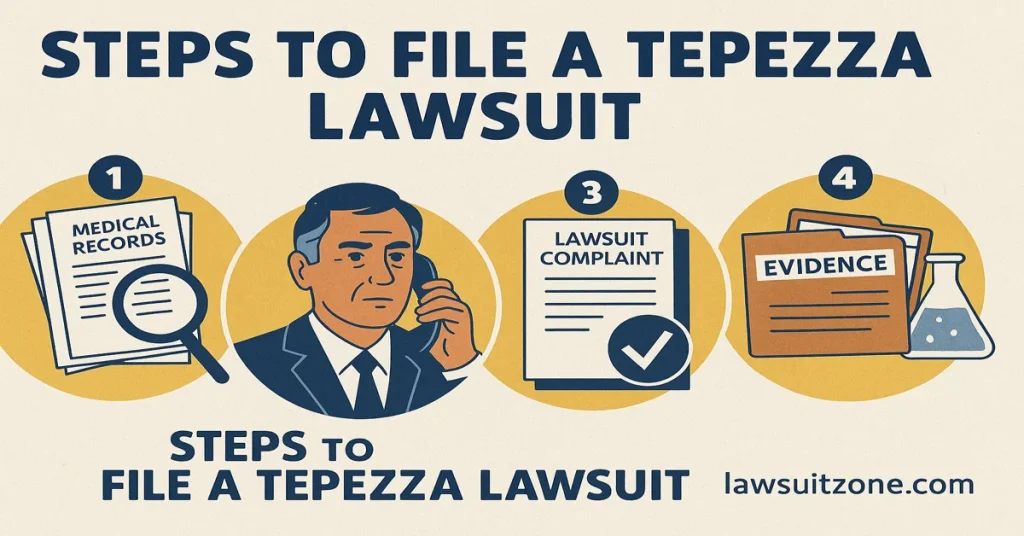 STEPS TO FILE A TEPEZZA LAWSUIT

1

MEDICAL RECORDS

3

LAWSUIT COMPLAINT

4

EVIDENCE

STEPS TO FILE A TEPEZZA LAWSUIT

lawsuitzone.com