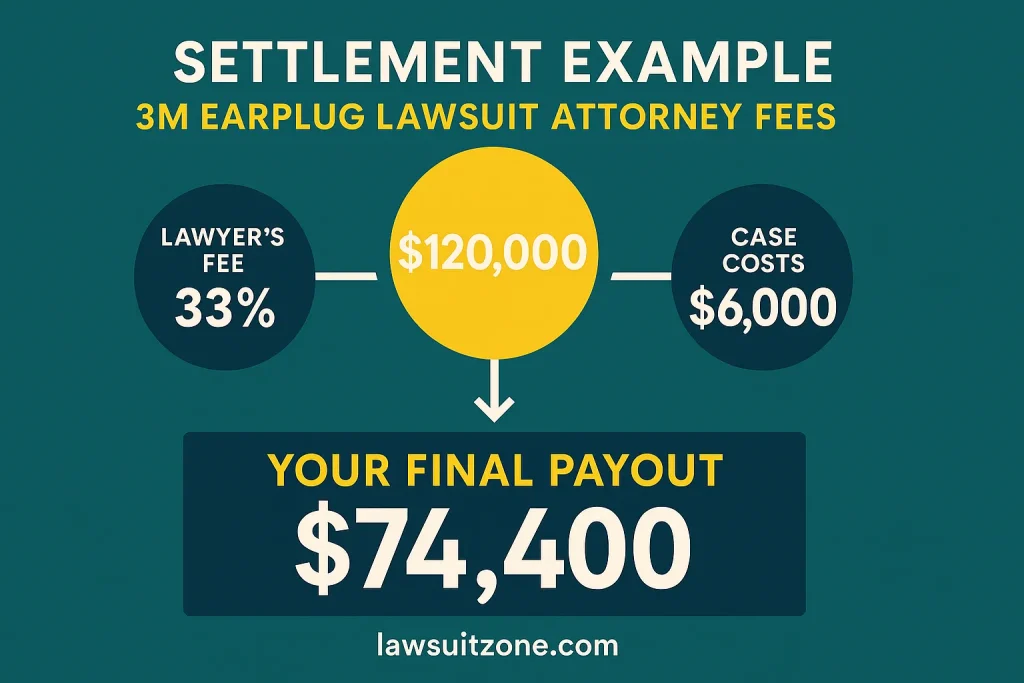 SETTLEMENT EXAMPLE
3M EARPLUG LAWSUIT ATTORNEY FEES

LAWYER'S FEE
33%

$120,000

CASE COSTS
$6,000

YOUR FINAL PAYOUT
$74,400

lawsuitzone.com